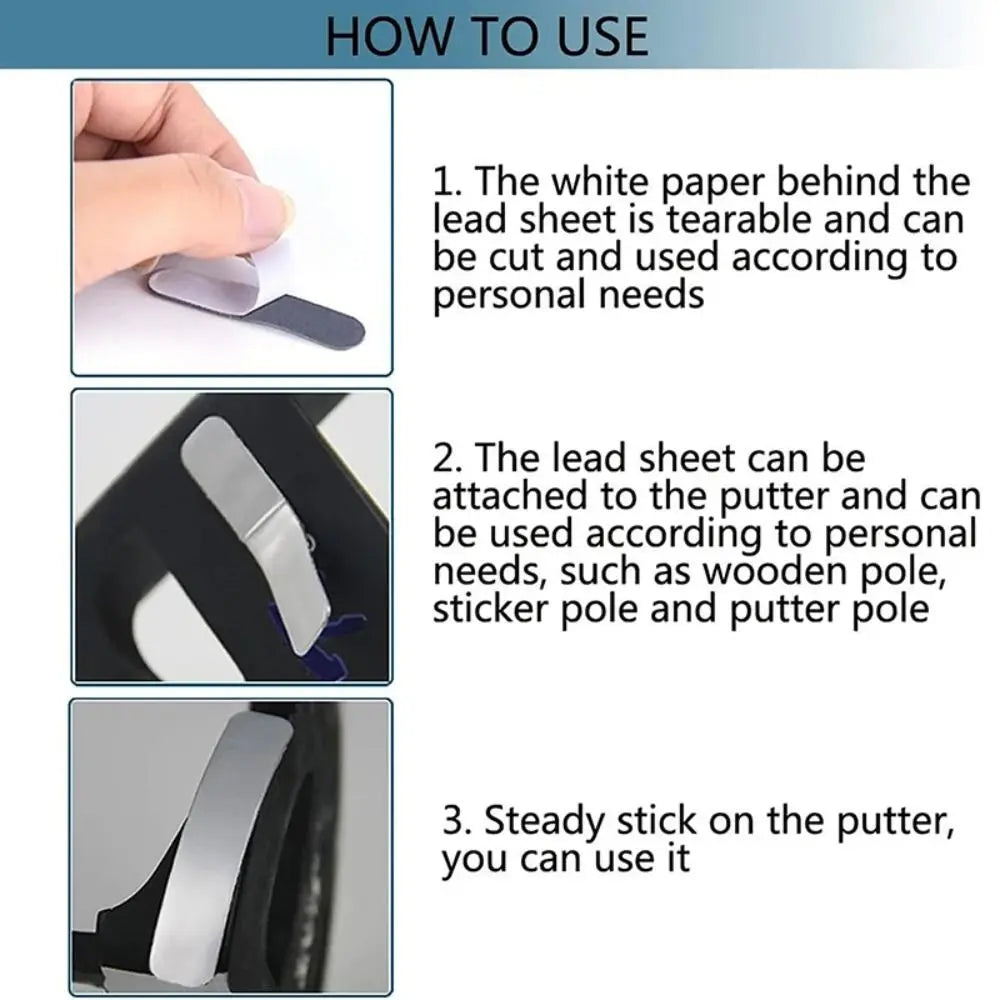 HOW TO USE

1. The white paper behind the lead sheet is tearable and can be cut and used according to personal needs

2. The lead sheet can be attached to the putter and can be used according to personal needs, such as wooden pole, sticker pole and putter pole

3. Steady stick on the putter, you can use it